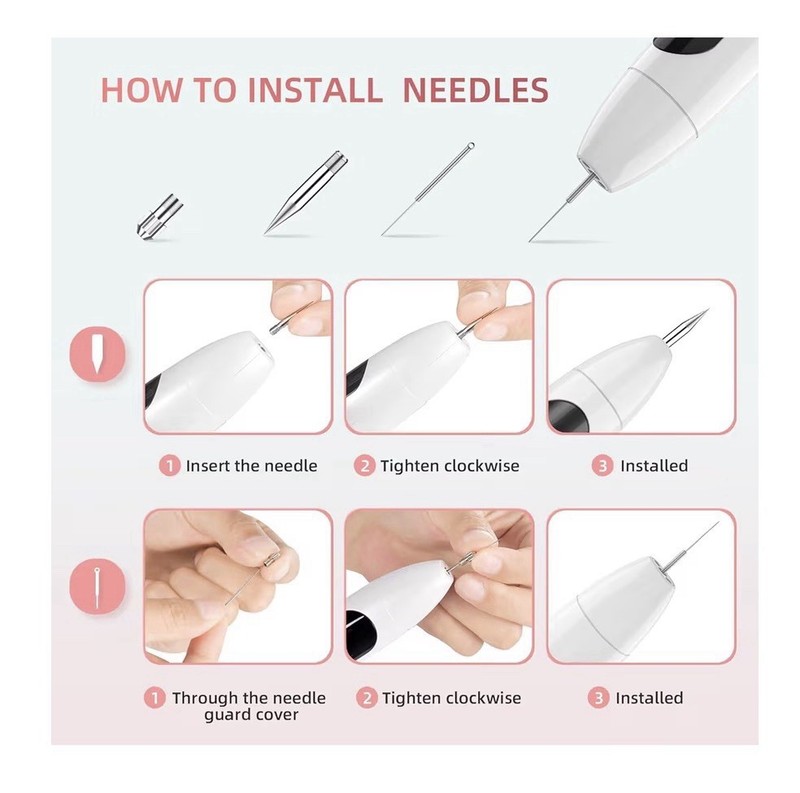 HOW TO INSTALL NEEDLES

1 Insert the needle

2 Tighten clockwise

3 Installed

1 Through the needle guard cover

2 Tighten clockwise

3 Installed