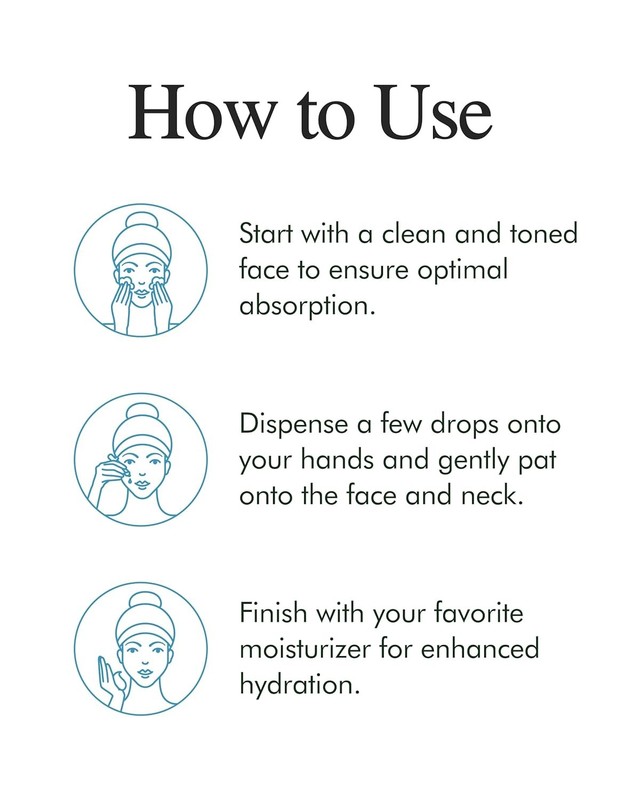 How to Use

Start with a clean and toned face to ensure optimal absorption.

Dispense a few drops onto your hands and gently pat onto the face and neck.

Finish with your favorite moisturizer for enhanced hydration.