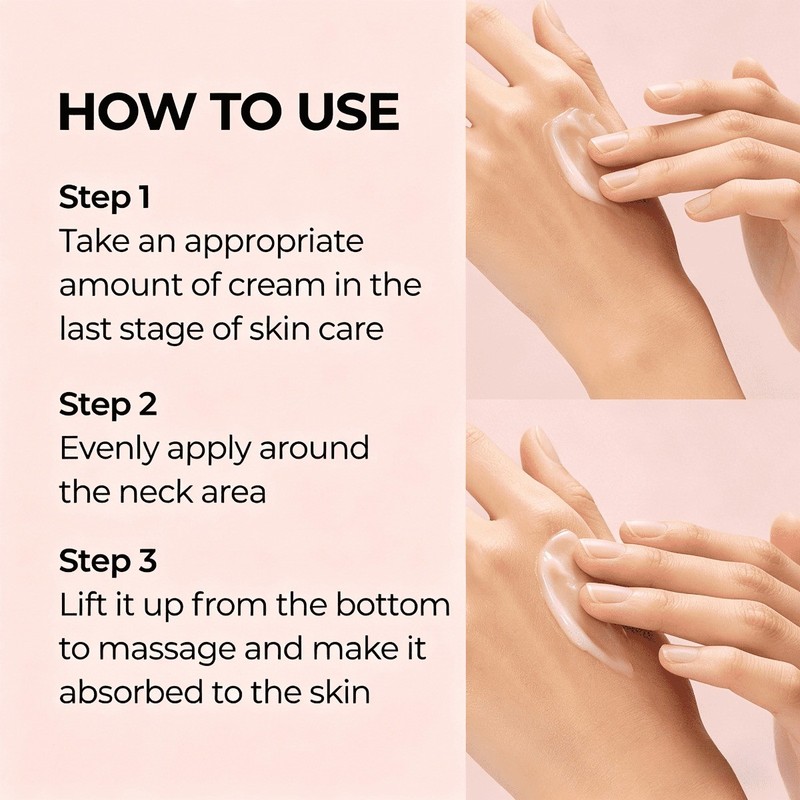 HOW TO USE

Step 1
Take an appropriate amount of cream in the last stage of skin care

Step 2
Evenly apply around the neck area

Step 3
Lift it up from the bottom to massage and make it absorbed to the skin