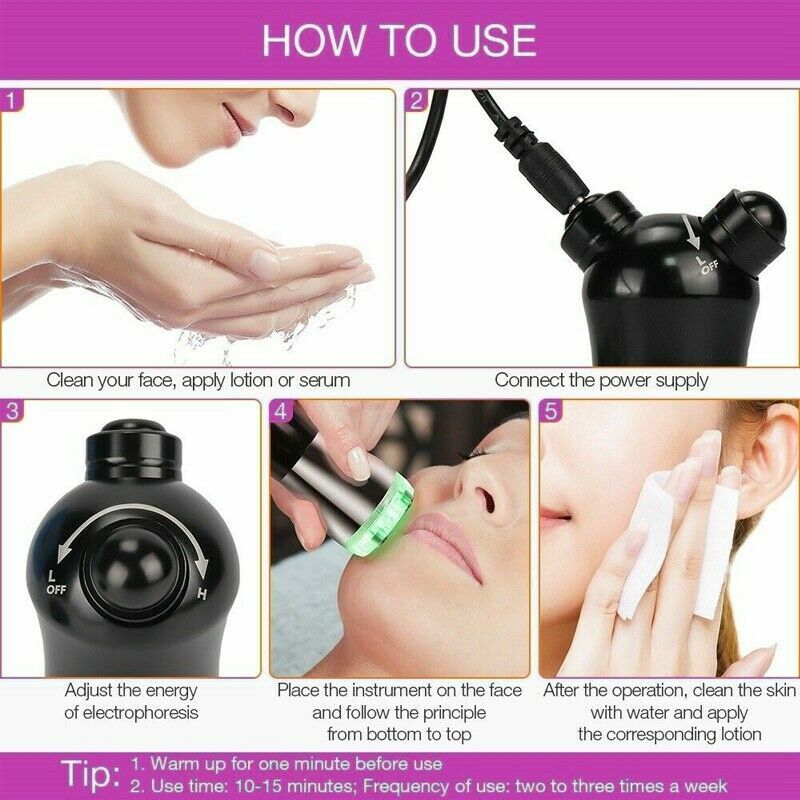 HOW TO USE

1

Clean your face, apply lotion or serum

2

L
OFF

Connect the power supply

3

L
OFF

H

Adjust the energy of electrophoresis

4

Place the instrument on the face and follow the principle from bottom to top

5

After the operation, clean the skin with water and apply the corresponding lotion

Tip: 1. Warm up for one minute before use
2. Use time: 10-15 minutes; Frequency of use: two to three times a week